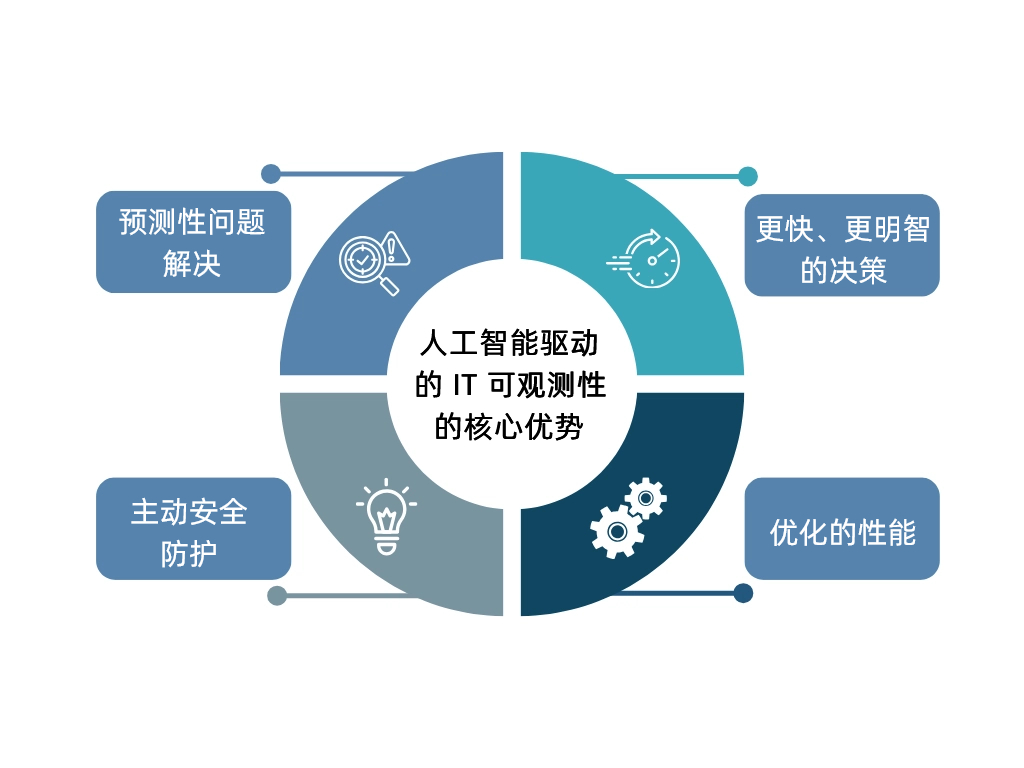 预测性问题解决

更快、更明智的决策

人工智能驱动的 IT 可观测性的核心优势

主动安全防护

优化的性能