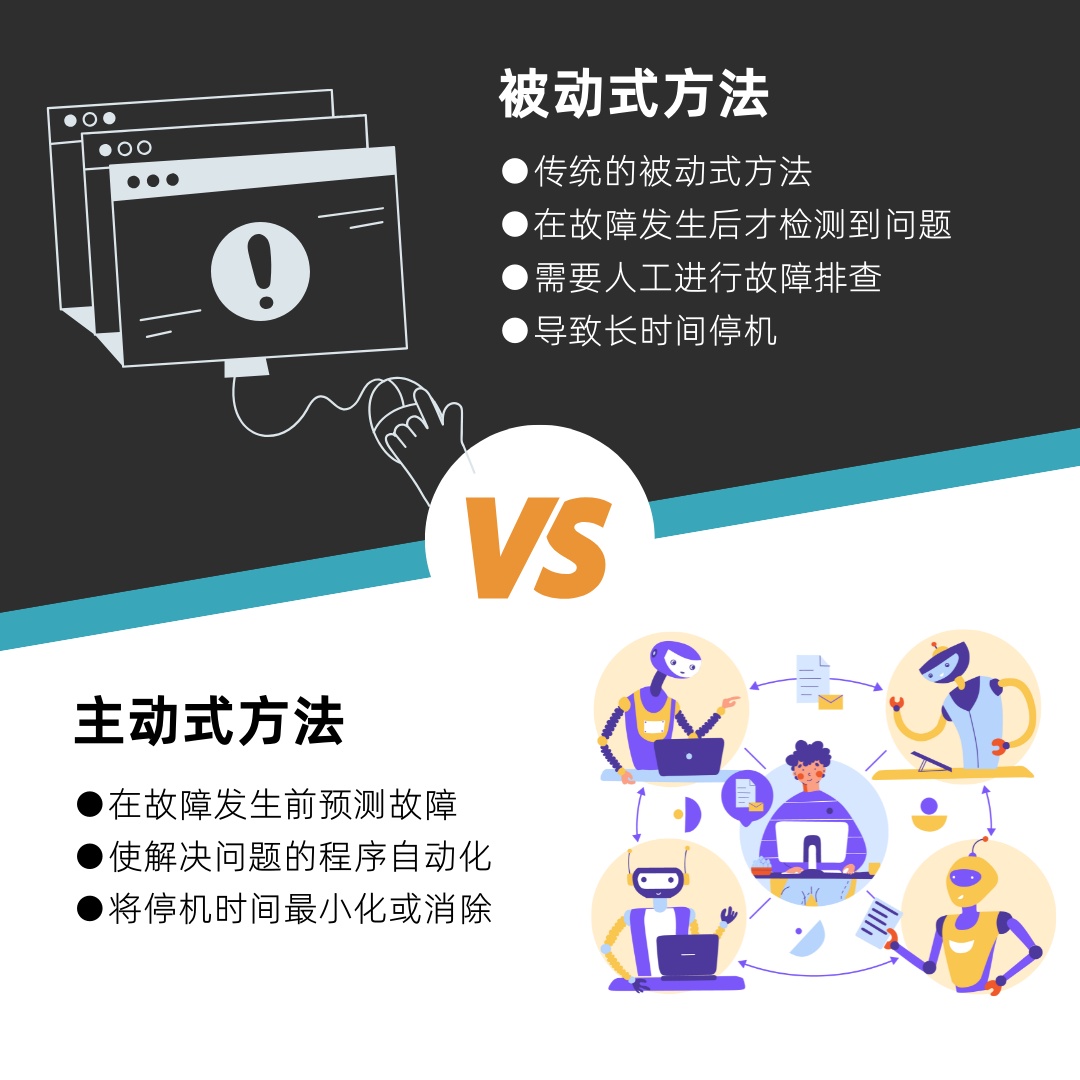 被动式方法

●传统的被动式方法
●在故障发生后才检测到问题
●需要人工进行故障排查
●导致长时间停机

VS

主动式方法

●在故障发生前预测故障
●使解决问题的程序自动化
●将停机时间最小化或消除